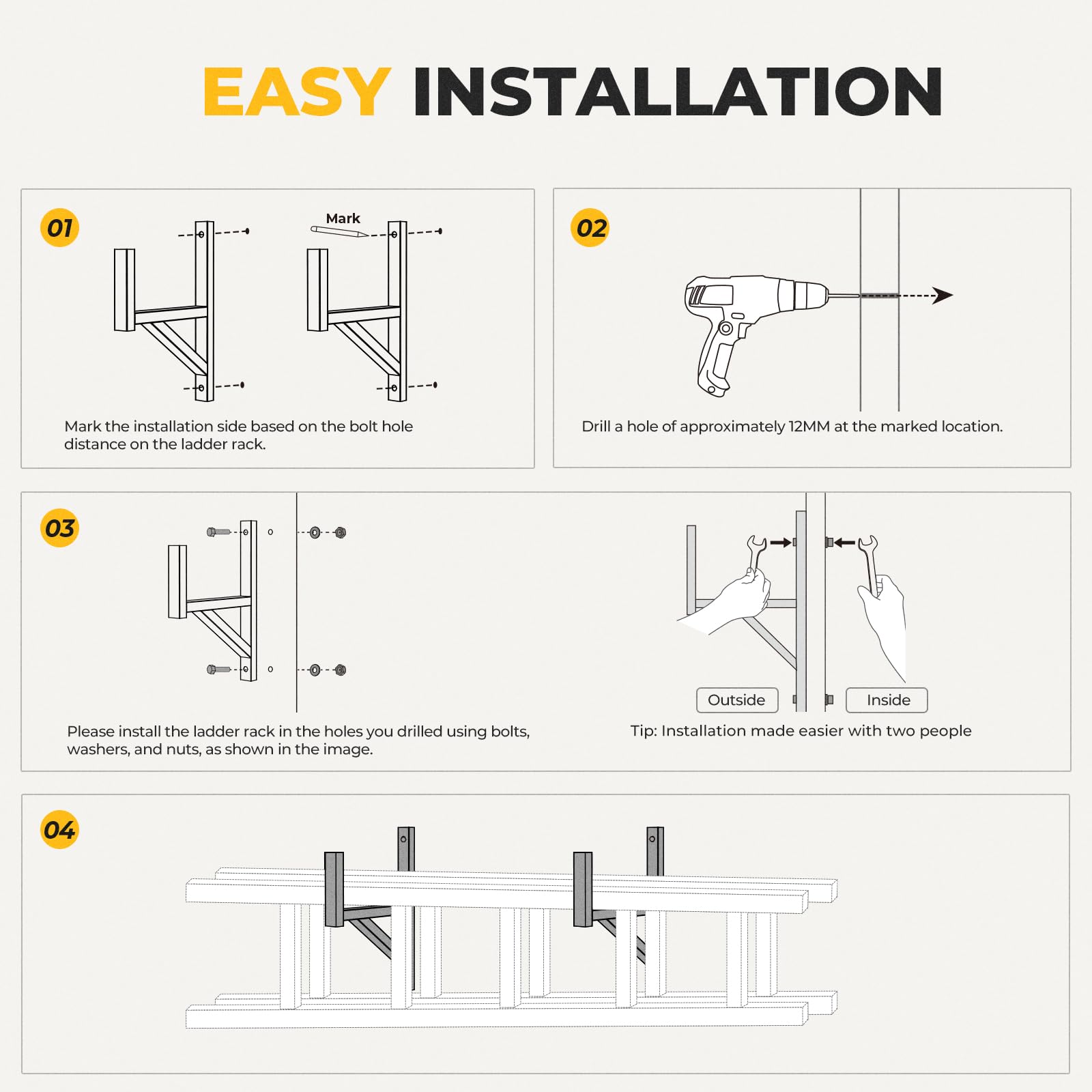 EASY INSTALLATION

01

Mark

Mark the installation side based on the bolt hole distance on the ladder rack.

02

Drill a hole of approximately 12MM at the marked location.

03

Please install the ladder rack in the holes you drilled using bolts, washers, and nuts, as shown in the image.

Outside

Inside

Tip: Installation made easier with two people

04