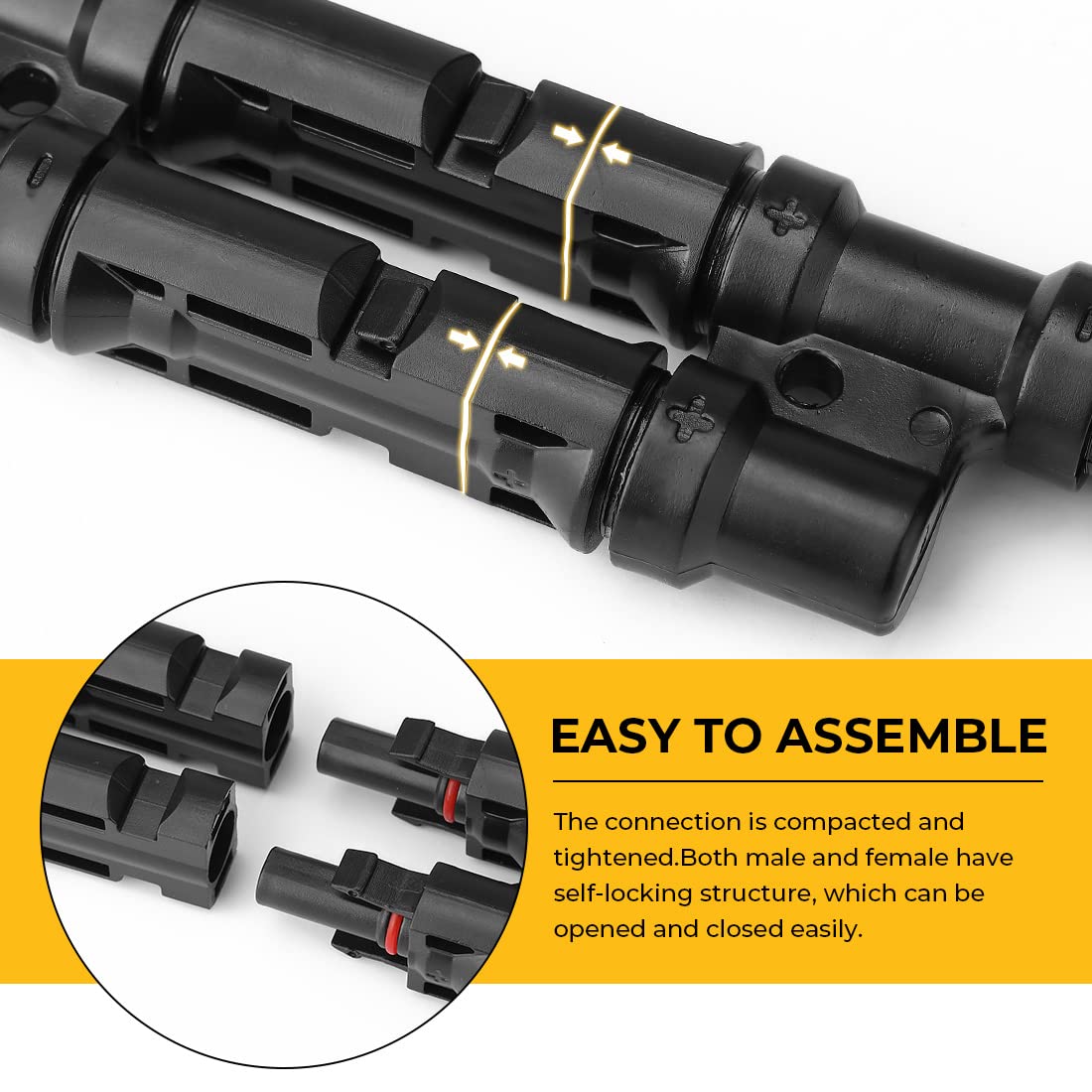 EASY TO ASSEMBLE

The connection is compacted and tightened.Both male and female have self-locking structure, which can be opened and closed easily.